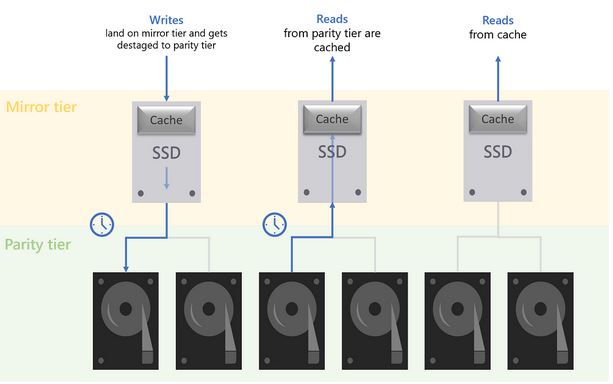 Writes
land on mirror tier and gets destaged to parity tier

Reads
from parity tier are cached

Reads
from cache

Mirror tier

Cache
SSD

Cache
SSD

Cache
SSD

Parity tier